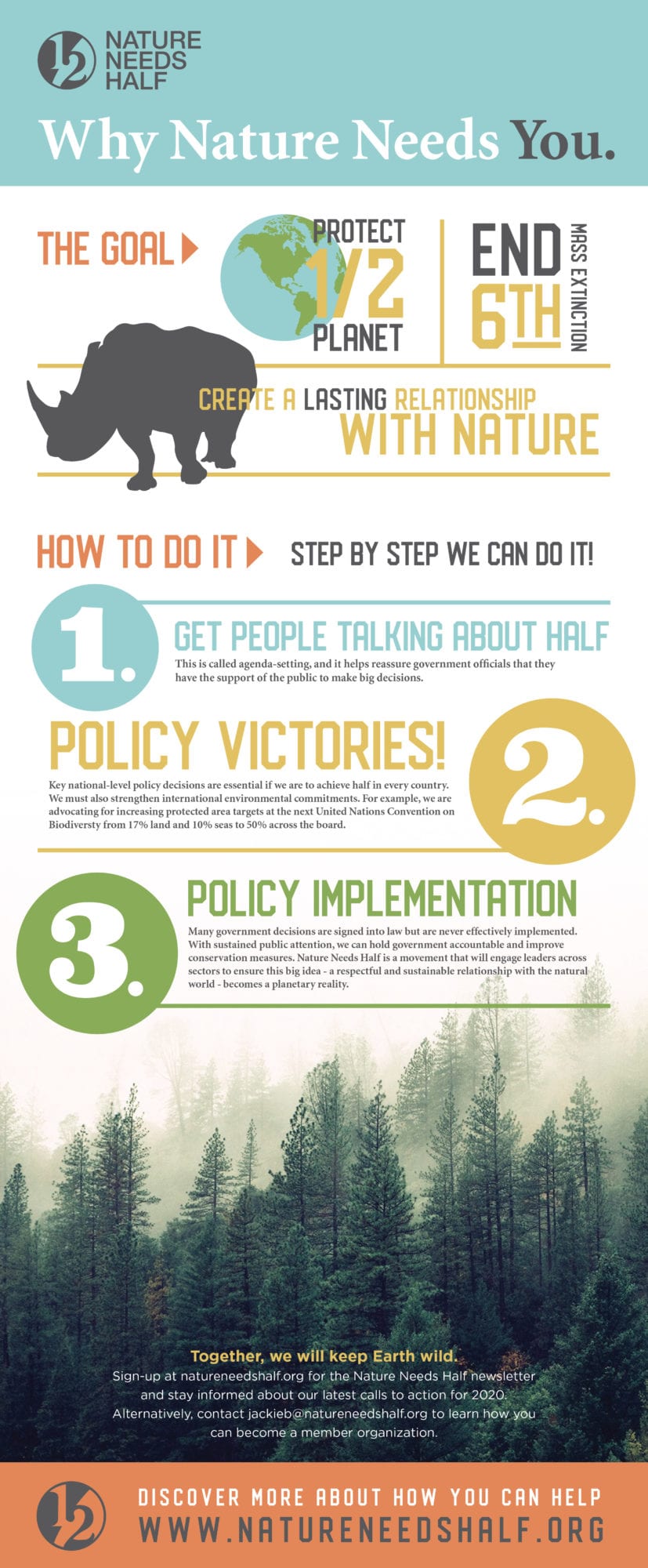 NATURE NEEDS HALF

Why Nature Needs You.

THE GOAL

PROTECT 1/2 PLANET

END 6TH MASS EXTINCTION

CREATE A LASTING RELATIONSHIP WITH NATURE

HOW TO DO IT

STEP BY STEP WE CAN DO IT!

1.

GET PEOPLE TALKING ABOUT HALF

This is called agenda-setting, and it helps reassure government officials that they have the support of the public to make big decisions.

POLICY VICTORIES!

2.

Key national-level policy decisions are essential if we are to achieve half in every country. We must also strengthen international environmental commitments. For example, we are advocating for increasing protected area targets at the next United Nations Convention on Biodiversty from 17% land and 10% seas to 50% across the board.

3.

POLICY IMPLEMENTATION

Many government decisions are signed into law but are never effectively implemented. With sustained public attention, we can hold government accountable and improve conservation measures. Nature Needs Half is a movement that will engage leaders across sectors to ensure this big idea - a respectful and sustainable relationship with the natural world - becomes a planetary reality.

Together, we will keep Earth wild.
Sign-up at natureneedshalf.org for the Nature Needs Half newsletter and stay informed about our latest calls to action for 2020. Alternatively, contact jackieb@natureneedshalf.org to learn how you can become a member organization.

DISCOVER MORE ABOUT HOW YOU CAN HELP
WWW.NATURENEEDSHALF.ORG